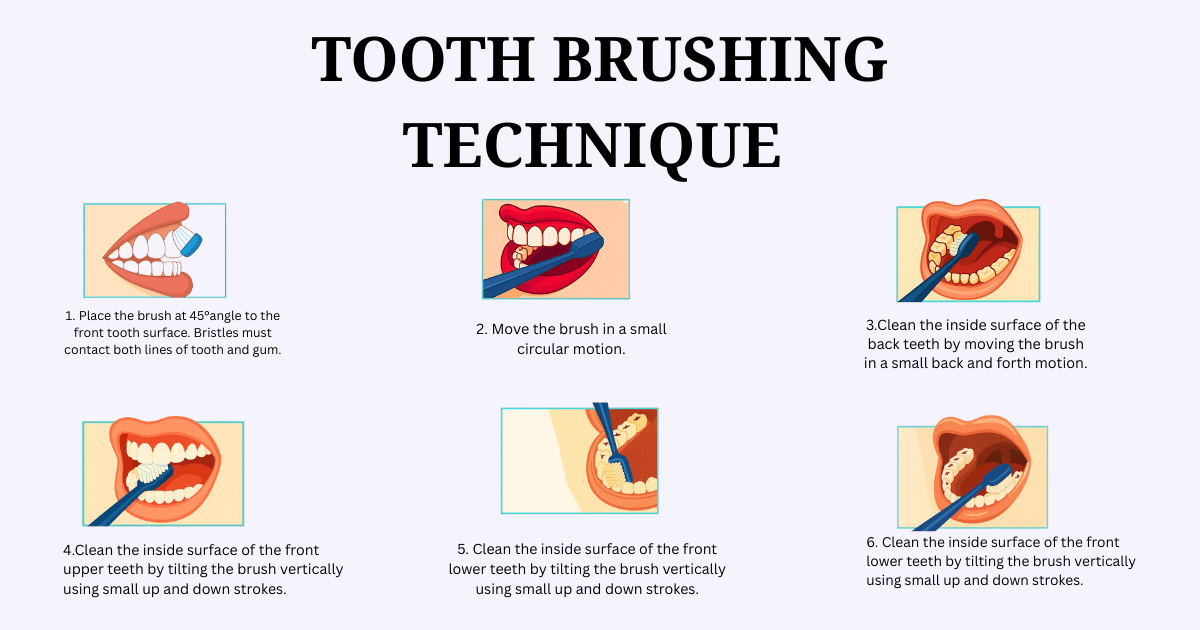 TOOTH BRUSHING TECHNIQUE

1. Place the brush at 45°angle to the front tooth surface. Bristles must contact both lines of tooth and gum.

2. Move the brush in a small circular motion.

3.Clean the inside surface of the back teeth by moving the brush in a small back and forth motion.

4.Clean the inside surface of the front upper teeth by tilting the brush vertically using small up and down strokes.

5. Clean the inside surface of the front lower teeth by tilting the brush vertically using small up and down strokes.

6. Clean the inside surface of the front lower teeth by tilting the brush vertically using small up and down strokes.